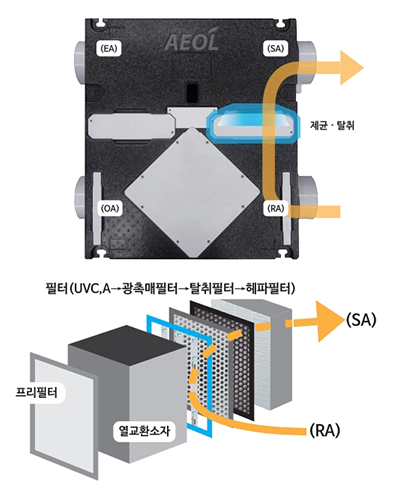 AEOL

(EA)

(SA)

제균 · 탈취

(OA)

(RA)

필터(UVC,A→광촉매필터→탈취필터→헤파필터)

(SA)

프리필터

열교환소자

(RA)